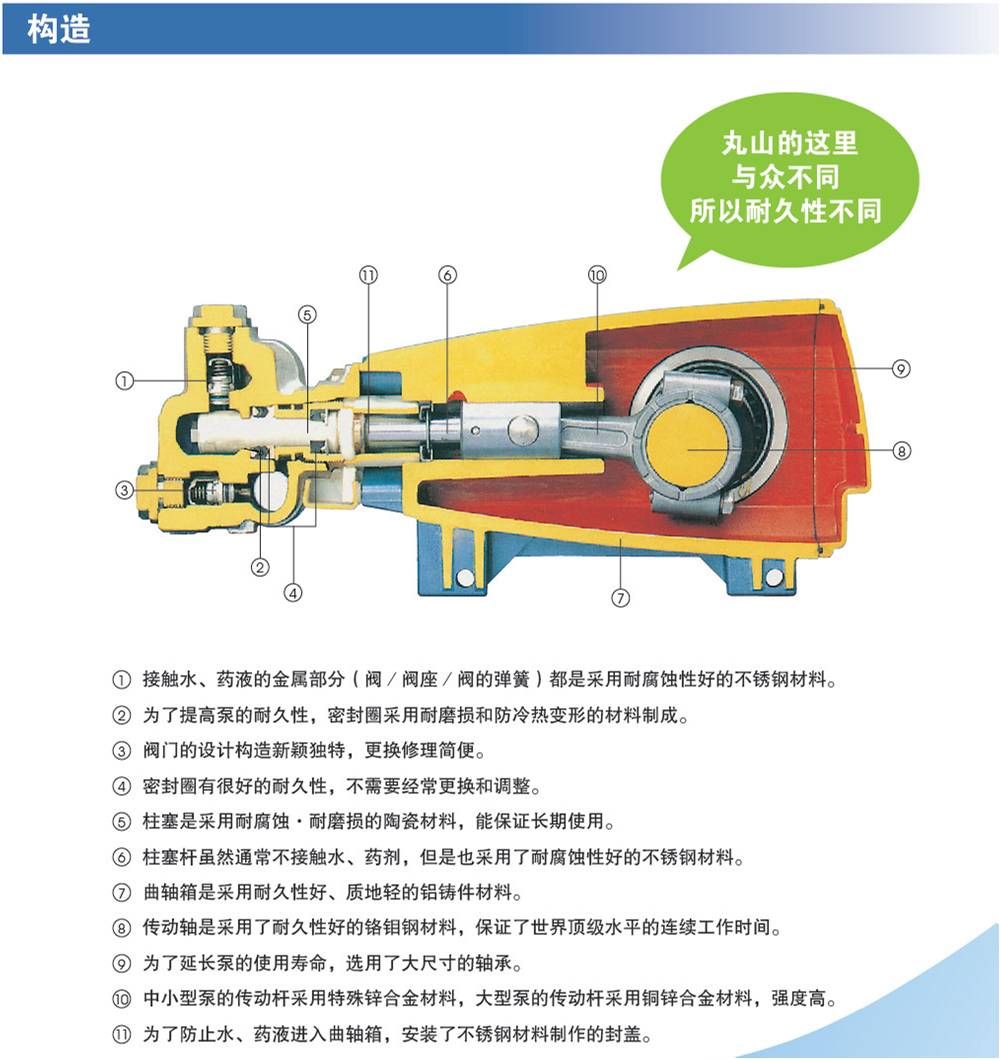 构造

丸山的这里
与众不同
所以耐久性不同

⑪ ⑥ ⑩ ⑤ ① ⑨ ⑧ ③ ② ④ ⑦

① 接触水、药液的金属部分（阀／阀座／阀的弹簧）都是采用耐腐蚀性好的不锈钢材料。

② 为了提高泵的耐久性，密封圈采用耐磨损和防冷热变形的材料制成。

③ 阀门的设计构造新颖独特，更换修理简便。

④ 密封圈有很好的耐久性，不需要经常更换和调整。

⑤ 柱塞是采用耐腐蚀・耐磨损的陶瓷材料，能保证长期使用。

⑥ 柱塞杆虽然通常不接触水、药剂，但是也采用了耐腐蚀性好的不锈钢材料。

⑦ 曲轴箱是采用耐久性好、质地轻的铝铸件材料。

⑧ 传动轴是采用了耐久性好的铬钼钢材料，保证了世界顶级水平的连续工作时间。

⑨ 为了延长泵的使用寿命，选用了大尺寸的轴承。

⑩ 中小型泵的传动杆采用特殊锌合金材料，大型泵的传动杆采用铜锌合金材料，强度高。

⑪ 为了防止水、药液进入曲轴箱，安装了不锈钢材料制作的封盖。